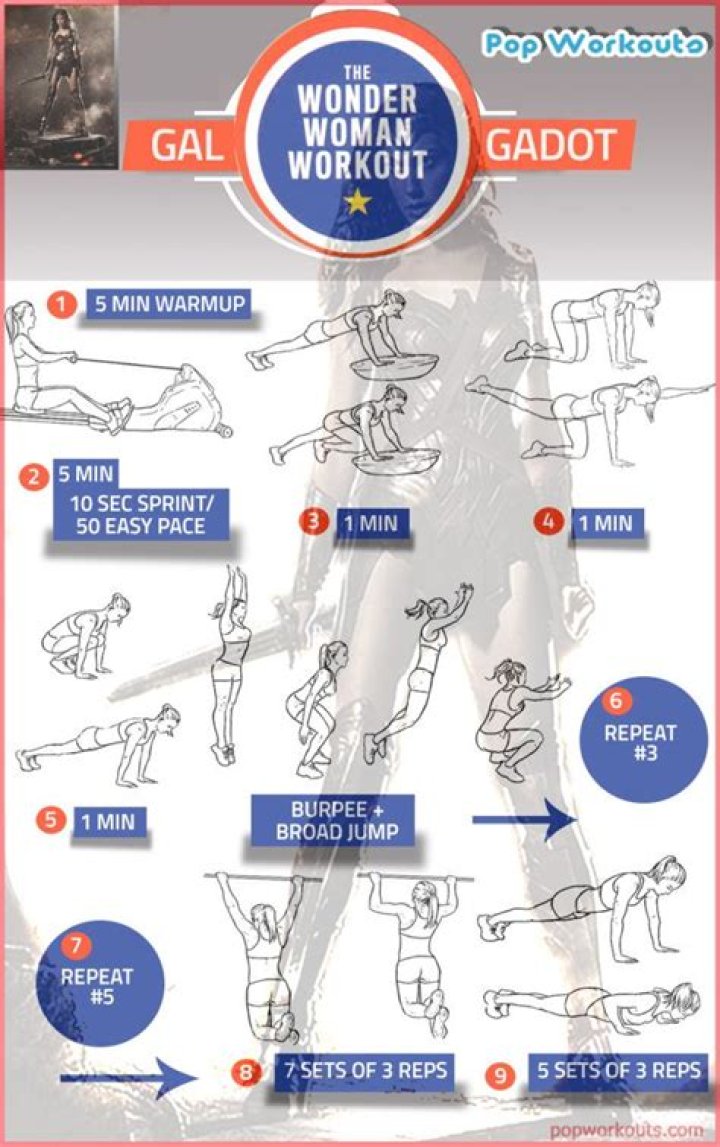 Pop Workouts

GAL THE WONDER WOMAN WORKOUT GADOT

1 5 MIN WARMUP

2 5 MIN 10 SEC SPRINT/ 50 EASY PACE

3 1 MIN

4 1 MIN

5 1 MIN

BURPEE + BROAD JUMP

6 REPEAT #3

7 REPEAT #5

8 7 SETS OF 3 REPS

9 5 SETS OF 3 REPS

popworkouts.com