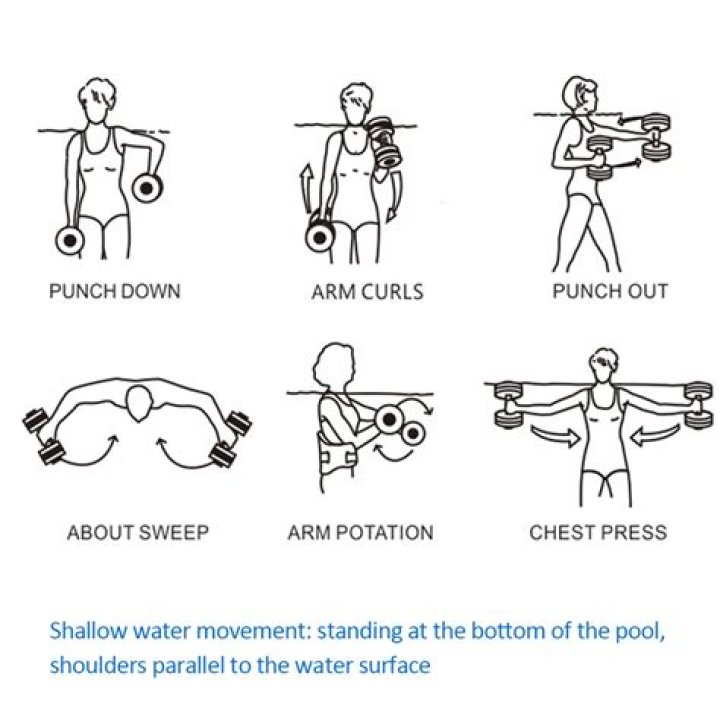 PUNCH DOWN

ARM CURLS

PUNCH OUT

ABOUT SWEEP

ARM POTATION

CHEST PRESS

Shallow water movement: standing at the bottom of the pool, shoulders parallel to the water surface